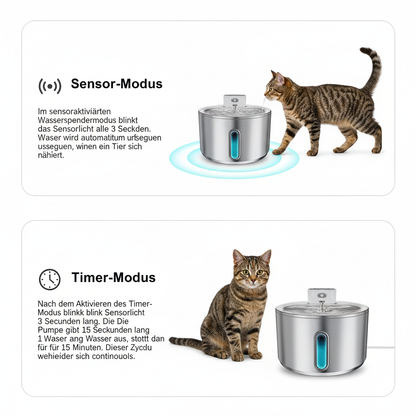 Sensor-Modus

Im sensoraktiviärten Wasserspendermodus blinkt das Sensorlicht alle 3 Seckden. Waser wird automatitum urfseguen usseguen, winen ein Tier sich nähiert.

Timer-Modus

Nach dem Aktivieren des Timer-Modus blinkk blink Sensorlicht 3 Secunden lang. Die Die Pumpe gibt 15 Seckunden lang 1 Waser ang Wasser aus, stottt dan für für 15 Minuten. Dieser Zycdu wehieider sich continouols.